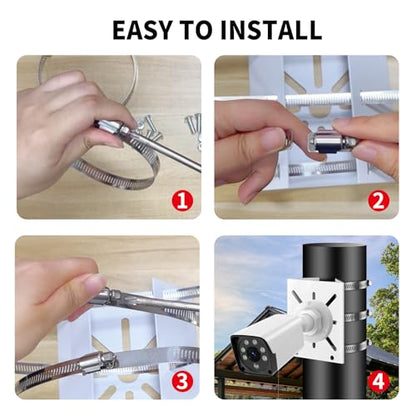 EASY TO INSTALL

1

2

3

4