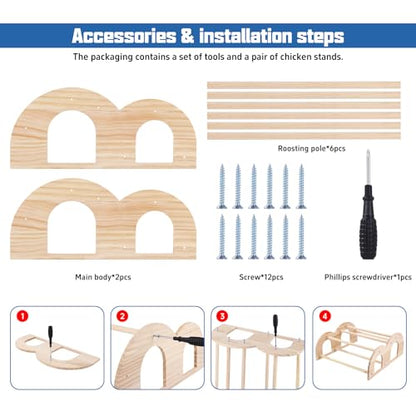 Accessories & installation steps

The packaging contains a set of tools and a pair of chicken stands.

Roosting pole*6pcs

Main body*2pcs

Screw*12pcs

Phillips screwdriver*1pcs

1

2

3

4