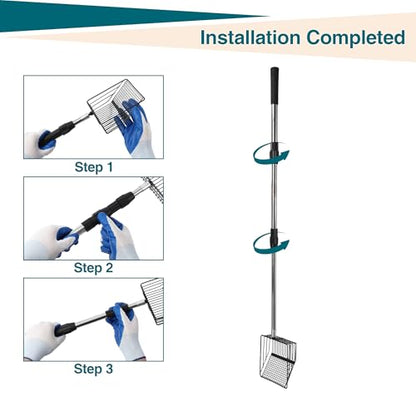 Installation Completed

Step 1

Step 2

Step 3