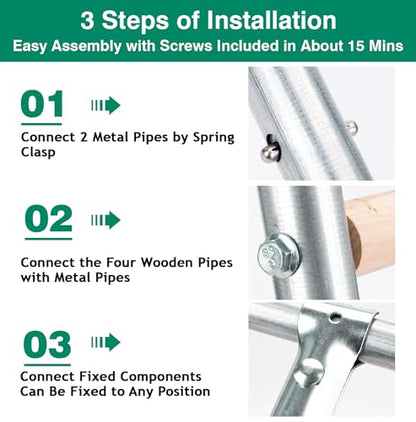 3 Steps of Installation
Easy Assembly with Screws Included in About 15 Mins

01

Connect 2 Metal Pipes by Spring Clasp

02

Connect the Four Wooden Pipes with Metal Pipes

03

Connect Fixed Components Can Be Fixed to Any Position