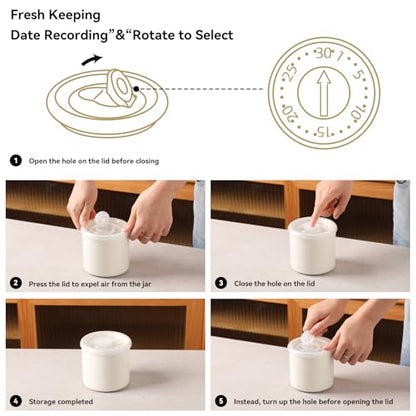 Fresh Keeping

Date Recording”&“Rotate to Select

30 1 5 10 15 20 25

1 Open the hole on the lid before closing

2 Press the lid to expel air from the jar

3 Close the hole on the lid

4 Storage completed

5 Instead, turn up the hole before opening the lid