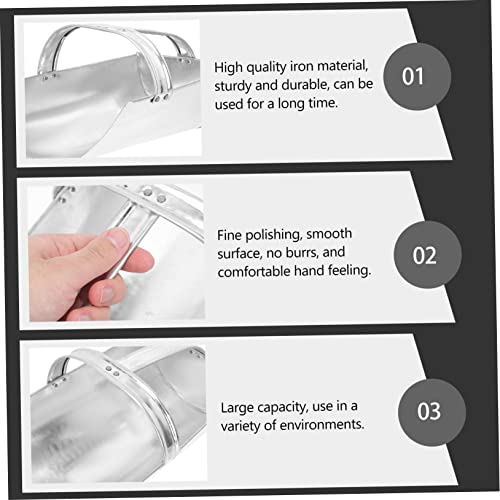 High quality iron material, sturdy and durable, can be used for a long time.

01

Fine polishing, smooth surface, no burrs, and comfortable hand feeling.

02

Large capacity, use in a variety of environments.

03