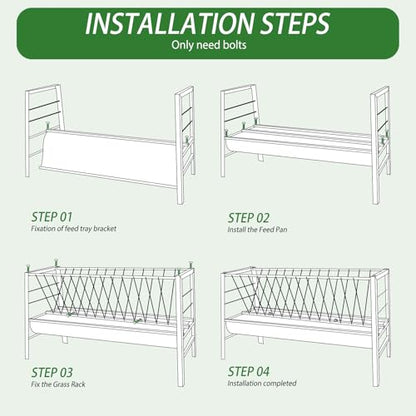 INSTALLATION STEPS
Only need bolts

STEP 01
Fixation of feed tray bracket

STEP 02
Install the Feed Pan

STEP 03
Fix the Grass Rack

STEP 04
Installation completed