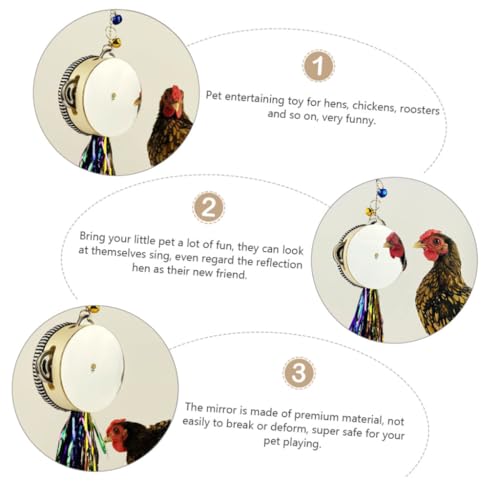 1

Pet entertaining toy for hens, chickens, roosters and so on, very funny.

2

Bring your little pet a lot of fun, they can look at themselves sing, even regard the reflection hen as their new friend.

3

The mirror is made of premium material, not easily to break or deform, super safe for your pet playing.