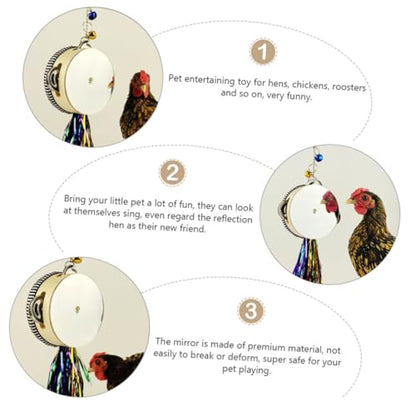 1

Pet entertaining toy for hens, chickens, roosters and so on, very funny.

2

Bring your little pet a lot of fun, they can look at themselves sing, even regard the reflection hen as their new friend.

3

The mirror is made of premium material, not easily to break or deform, super safe for your pet playing.