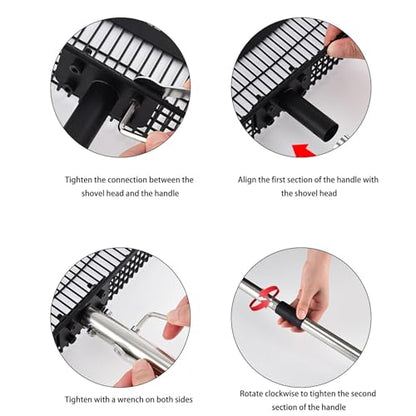 Tighten the connection between the shovel head and the handle

Align the first section of the handle with the shovel head

Tighten with a wrench on both sides

Rotate clockwise to tighten the second section of the handle