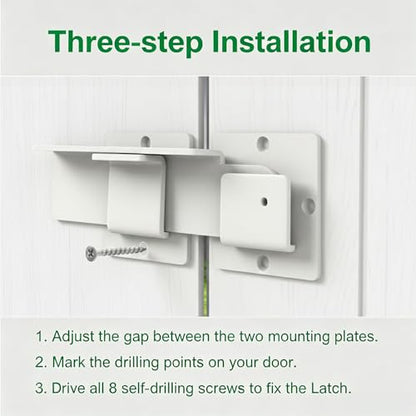 Three-step Installation

1. Adjust the gap between the two mounting plates.

2. Mark the drilling points on your door.

3. Drive all 8 self-drilling screws to fix the Latch.