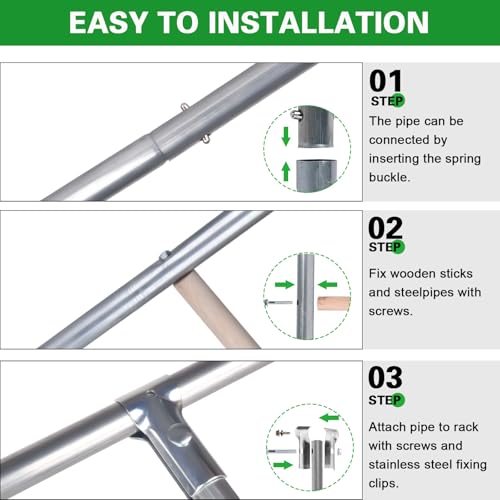 EASY TO INSTALLATION

01
STEP
The pipe can be connected by inserting the spring buckle.

02
STEP
Fix wooden sticks and steelpipes with screws.

03
STEP
Attach pipe to rack with screws and stainless steel fixing clips.