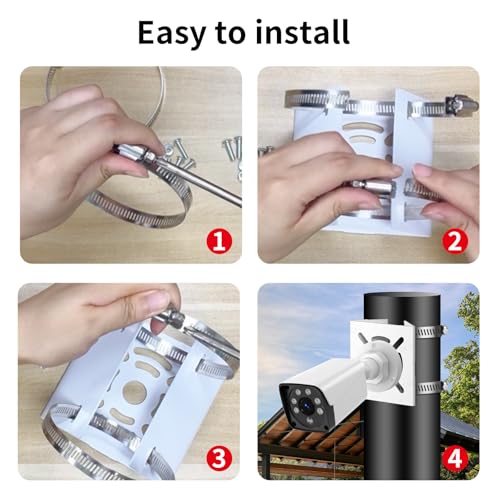 Easy to install

1

2

3

4