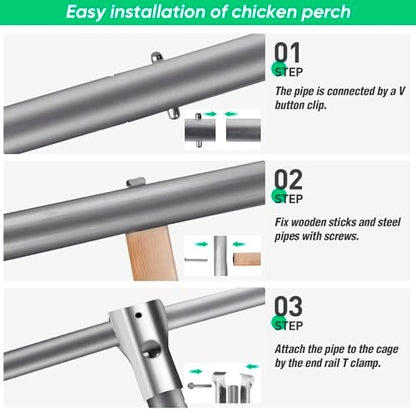 Easy installation of chicken perch

01
STEP
The pipe is connected by a V button clip.

02
STEP
Fix wooden sticks and steel pipes with screws.

03
STEP
Attach the pipe to the cage by the end rail T clamp.