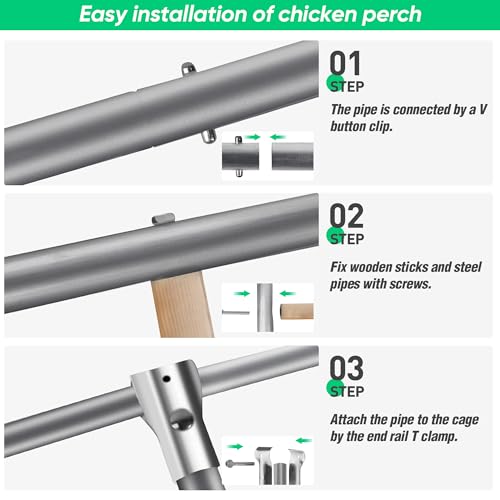 Easy installation of chicken perch

01
STEP
The pipe is connected by a V button clip.

02
STEP
Fix wooden sticks and steel pipes with screws.

03
STEP
Attach the pipe to the cage by the end rail T clamp.