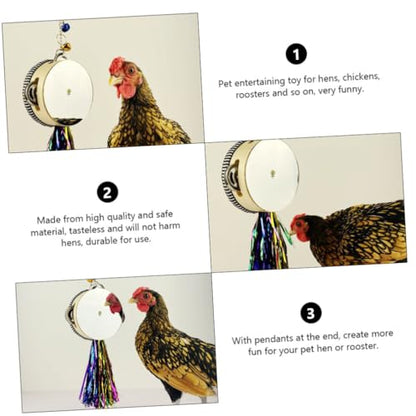 1

Pet entertaining toy for hens, chickens, roosters and so on, very funny.

2

Made from high quality and safe material, tasteless and will not harm hens, durable for use.

3

With pendants at the end, create more fun for your pet hen or rooster.