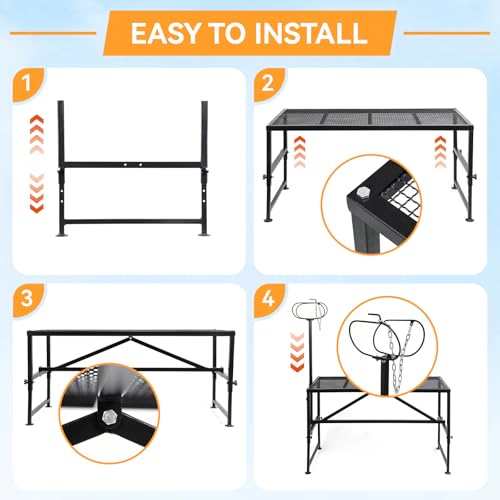 EASY TO INSTALL

1

2

3

4