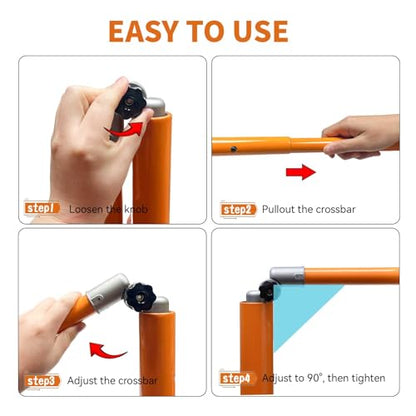 EASY TO USE

step1 Loosen the knob

step2 Pullout the crossbar

step3 Adjust the crossbar

step4 Adjust to 90°, then tighten