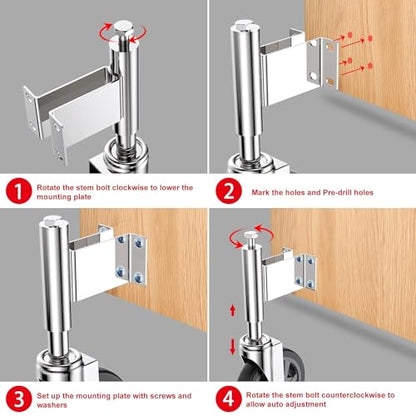 1 Rotate the stem bolt clockwise to lower the mounting plate

2 Mark the holes and Pre-drill holes

3 Set up the mounting plate with screws and washers

4 Rotate the stem bolt counterclockwise to allow auto adjustment