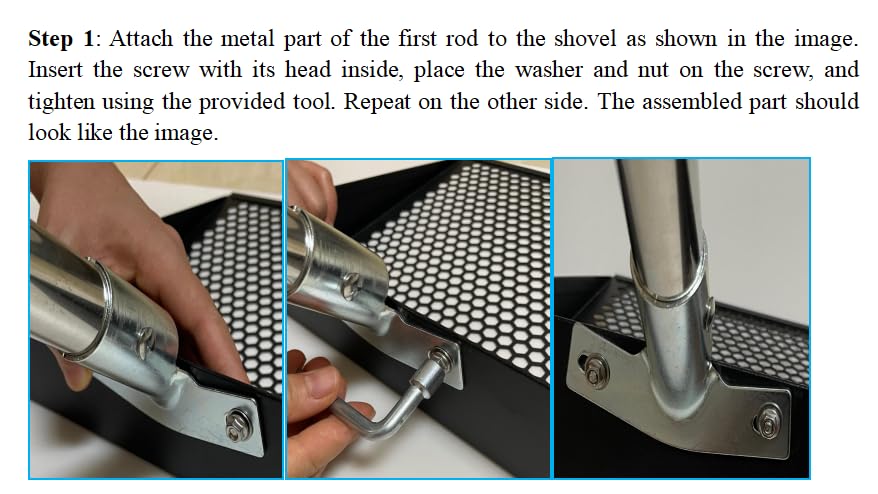 Step 1: Attach the metal part of the first rod to the shovel as shown in the image. Insert the screw with its head inside, place the washer and nut on the screw, and tighten using the provided tool. Repeat on the other side. The assembled part should look like the image.