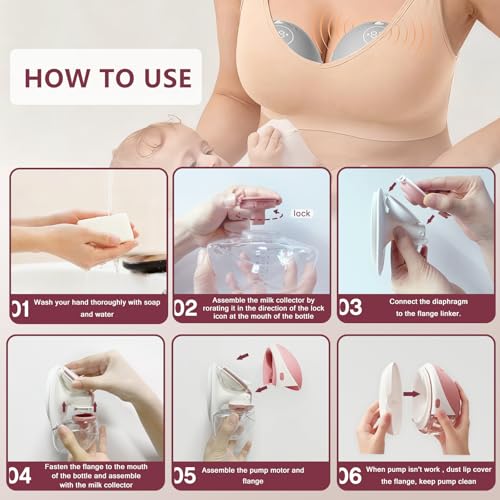 HOW TO USE

lock

01 Wash your hand thoroughly with soap and water

02 Assemble the milk collector by rorating it in the direction of the lock icon at the mouth of the bottle

03 Connect the diaphragm to the flange linker.

04 Fasten the flange to the mouth of the bottle and assemble with the milk collector

05 Assemble the pump motor and flange

06 When pump isn't work , dust lip cover the flange, keep pump clean