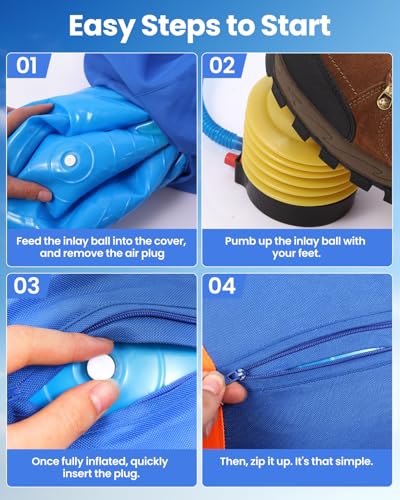 Easy Steps to Start

01

Feed the inlay ball into the cover, and remove the air plug

02

Pumb up the inlay ball with your feet.

03

Once fully inflated, quickly insert the plug.

04

Then, zip it up. It's that simple.