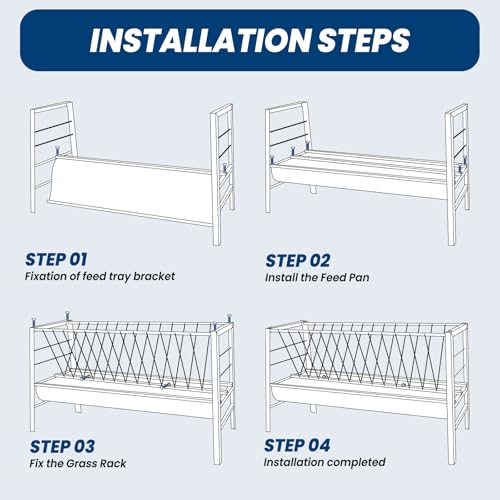 INSTALLATION STEPS

STEP 01
Fixation of feed tray bracket

STEP 02
Install the Feed Pan

STEP 03
Fix the Grass Rack

STEP 04
Installation completed