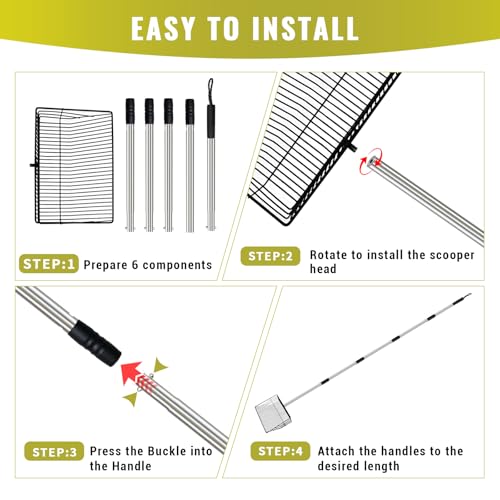 EASY TO INSTALL

STEP:1 Prepare 6 components

STEP:2 Rotate to install the scooper head

STEP:3 Press the Buckle into the Handle

STEP:4 Attach the handles to the desired length