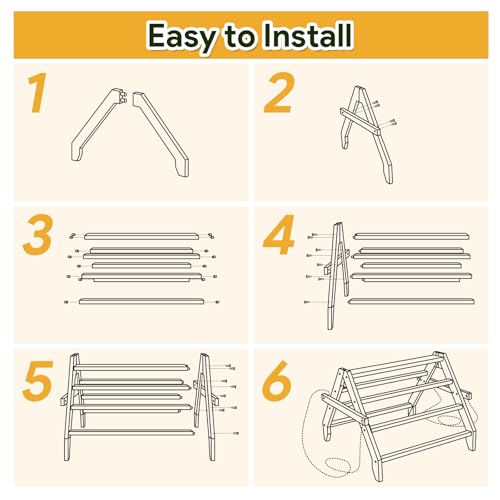 Easy to Install

1

2

3

4

5

6